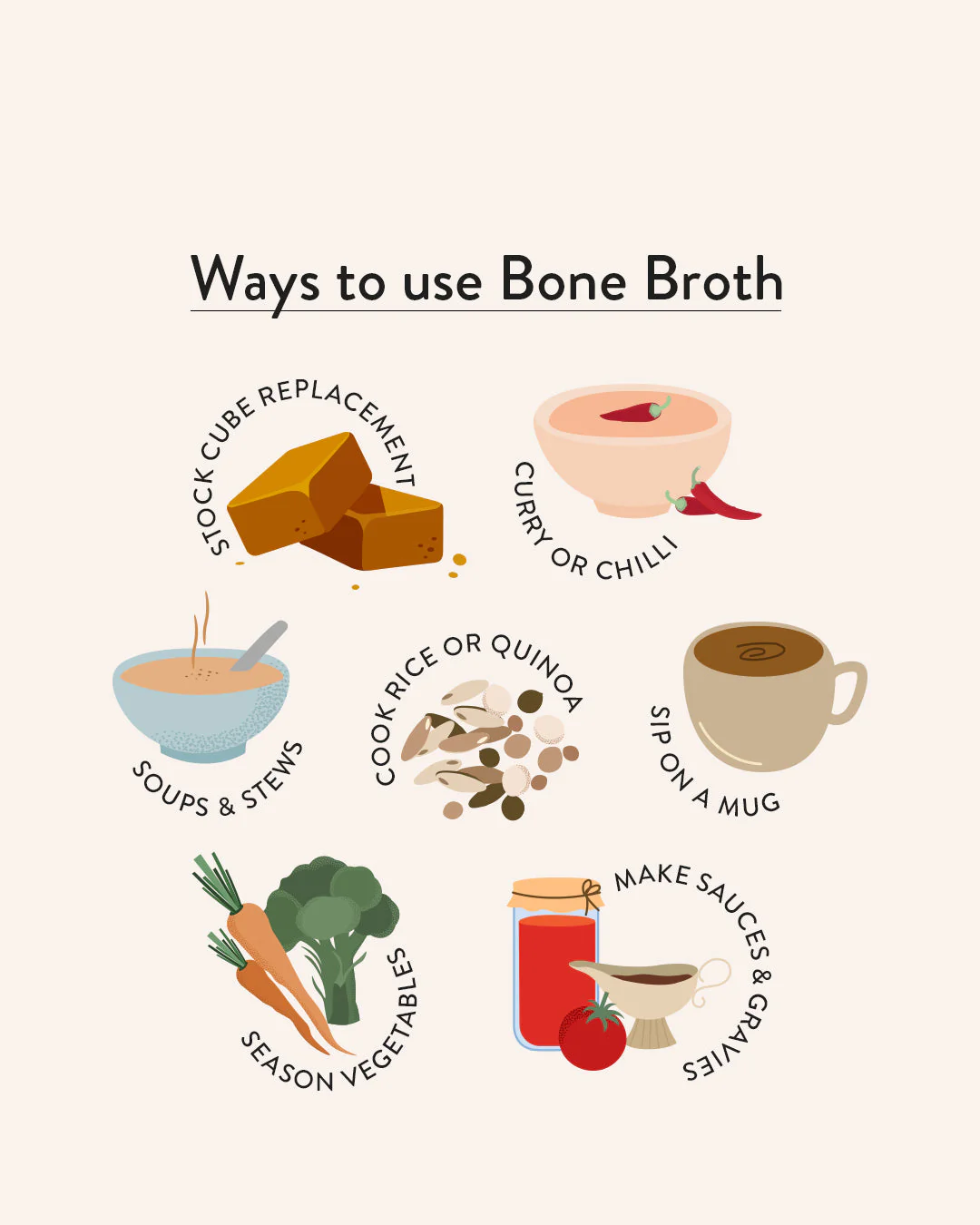 Ways to use Bone Broth

STOCK CUBE REPLACEMENT

CURRY OR CHILLI

SOUPS & STEWS

COOK RICE OR QUINOA

SIP ON A MUG

SEASON VEGETABLES

MAKE SAUCES & GRAVIES